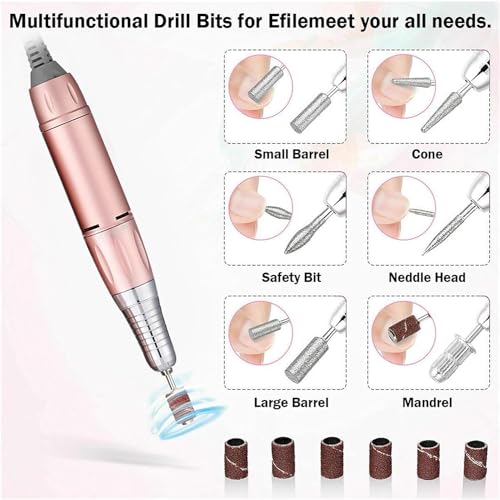 Multifunctional Drill Bits for Efilemeet your all needs.

Small Barrel

Cone

Safety Bit

Neddle Head

Large Barrel

Mandrel