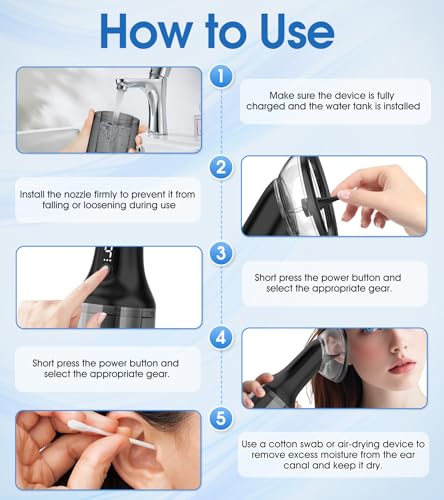 How to Use

1

Make sure the device is fully charged and the water tank is installed

2

Install the nozzle firmly to prevent it from falling or loosening during use

3

Short press the power button and select the appropriate gear.

4

Short press the power button and select the appropriate gear.

5

Use a cotton swab or air-drying device to remove excess moisture from the ear canal and keep it dry.