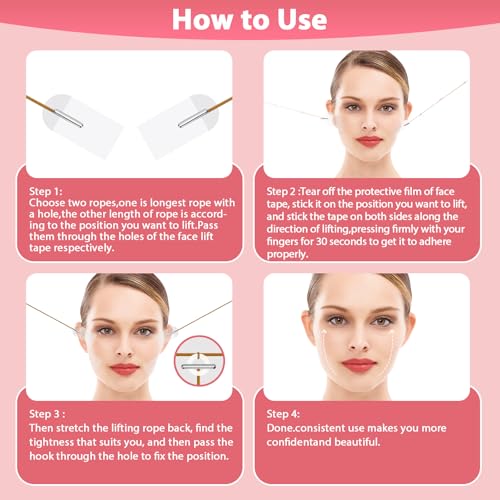 How to Use

Step 1:
Choose two ropes,one is longest rope with a hole,the other length of rope is according to the position you want to lift.Pass them through the holes of the face lift tape respectively.

Step 2 :Tear off the protective film of face tape, stick it on the position you want to lift, and stick the tape on both sides along the direction of lifting,pressing firmly with your fingers for 30 seconds to get it to adhere properly.

Step 3 :
Then stretch the lifting rope back, find the tightness that suits you, and then pass the hook through the hole to fix the position.

Step 4:
Done.consistent use makes you more confidentand beautiful.