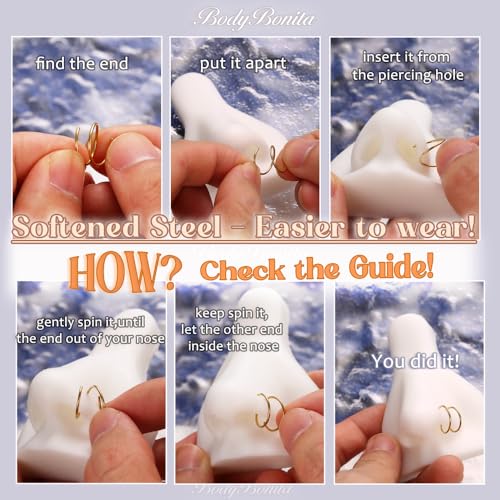 BodyBonita

find the end

put it apart

insert it from the piercing hole

Softened Steel - Easier to wear!

HOW? Check the Guide!

gently spin it,until the end out of your nose

keep spin it, let the other end inside the nose

You did it!

BodyBonita