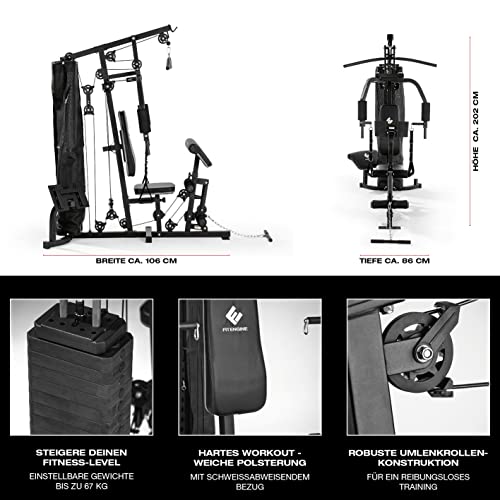 BREITE CA. 106 CM

TIEFE CA. 86 CM

HÖHE CA. 202 CM

FITENGINE

STEIGERE DEINEN FITNESS-LEVEL

EINSTELLBARE GEWICHTE BIS ZU 67 KG

HARTES WORKOUT - WEICHE POLSTERUNG

MIT SCHWEISSABWEISENDEM BEZUG

ROBUSTE UMLENKROLLEN-KONSTRUKTION

FÜR EIN REIBUNGSLOSES TRAINING