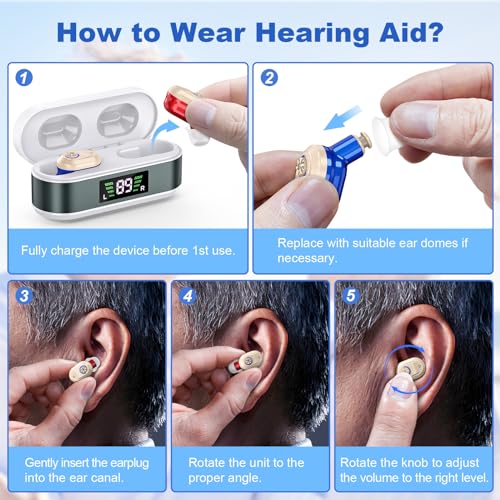 How to Wear Hearing Aid?

1

L 89 R

Fully charge the device before 1st use.

2

Replace with suitable ear domes if necessary.

3

Gently insert the earplug into the ear canal.

4

Rotate the unit to the proper angle.

5

Rotate the knob to adjust the volume to the right level.