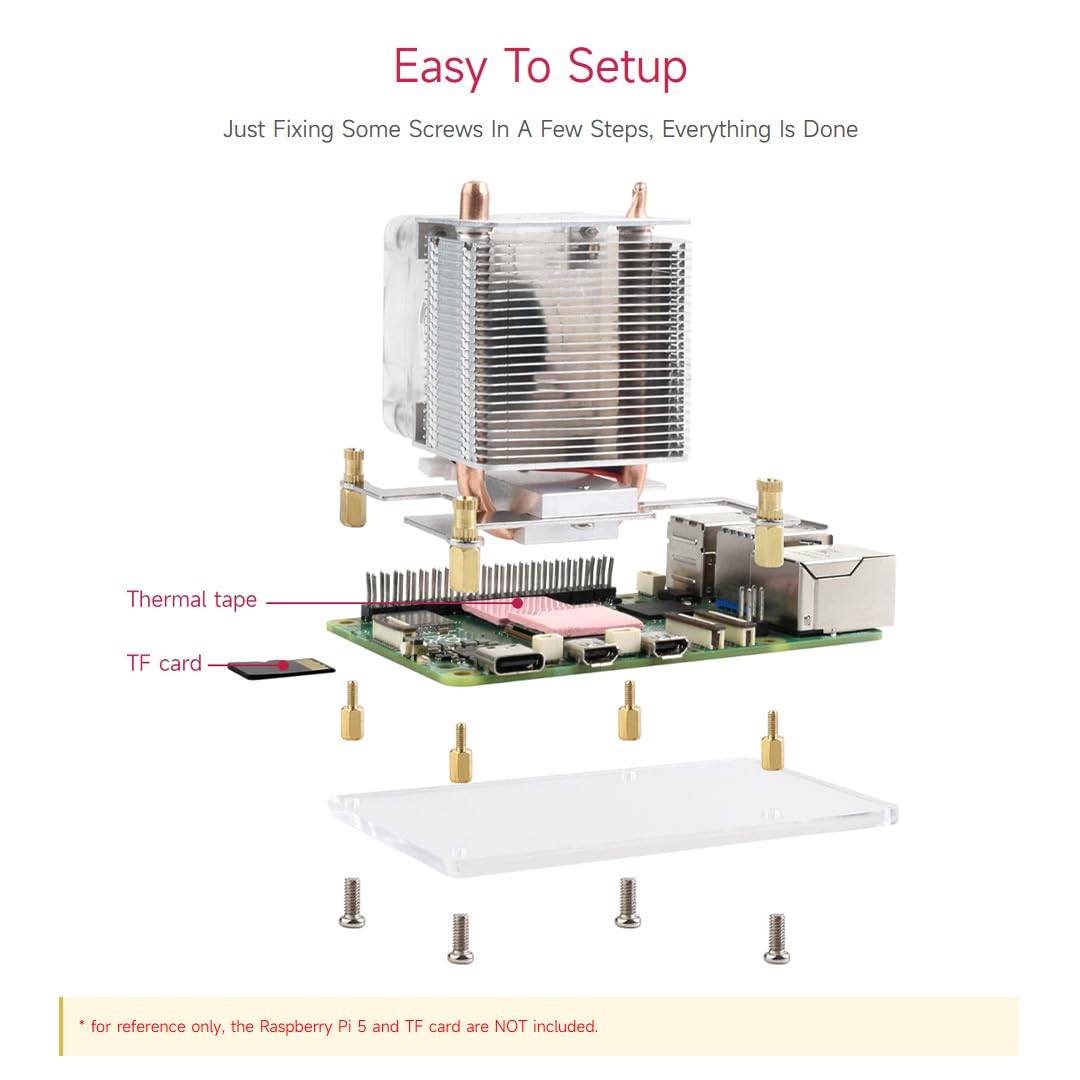 Easy To Setup

Just Fixing Some Screws In A Few Steps, Everything Is Done

Thermal tape

TF card

* for reference only, the Raspberry Pi 5 and TF card are NOT included.