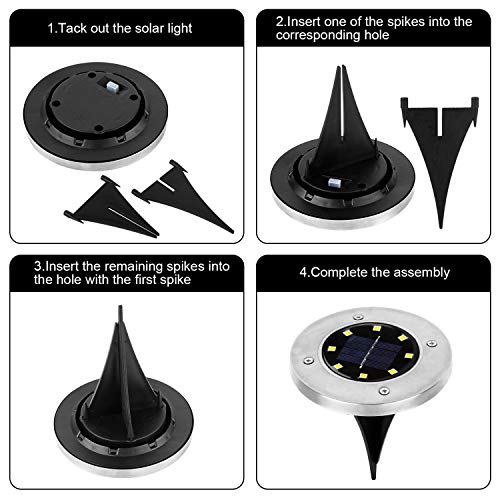 1.Tack out the solar light

2.Insert one of the spikes into the corresponding hole

3.Insert the remaining spikes into the hole with the first spike

4.Complete the assembly