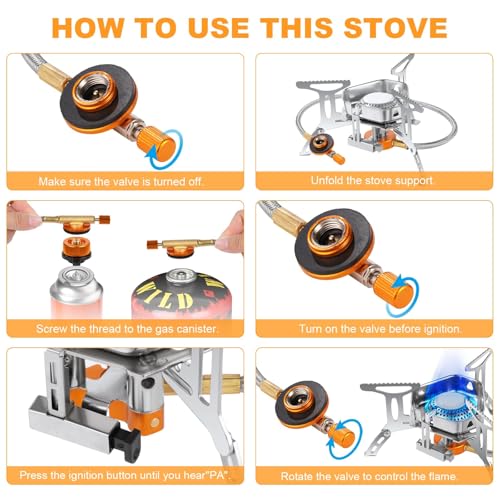 HOW TO USE THIS STOVE

Make sure the valve is turned off.

Unfold the stove support.

WILD

Screw the thread to the gas canister.

Turn on the valve before ignition.

Press the ignition button until you hear"PA".

Rotate the valve to control the flame.