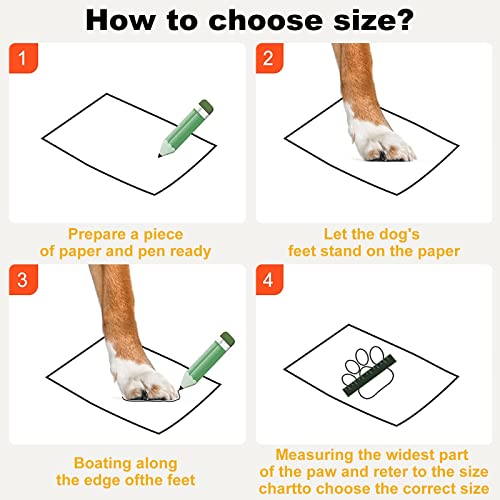 How to choose size?

1

Prepare a piece of paper and pen ready

2

Let the dog's feet stand on the paper

3

Boating along the edge ofthe feet

4

Measuring the widest part of the paw and reter to the size chartto choose the correct size