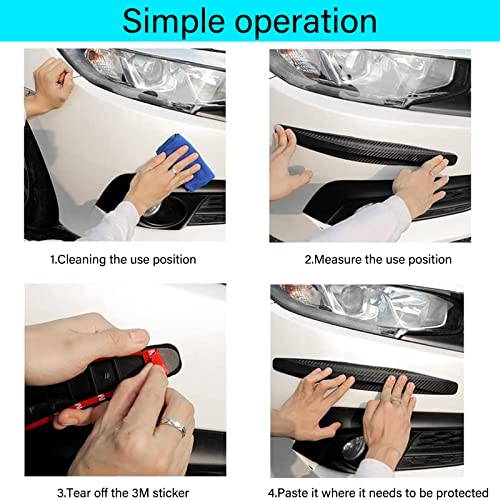 Simple operation

1.Cleaning the use position

2.Measure the use position

3.Tear off the 3M sticker

4.Paste it where it needs to be protected