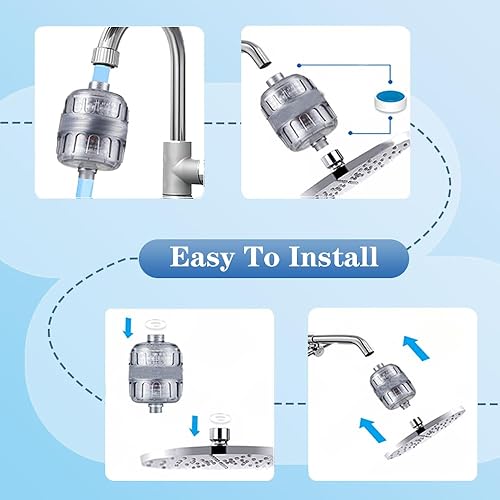 Easy To Install