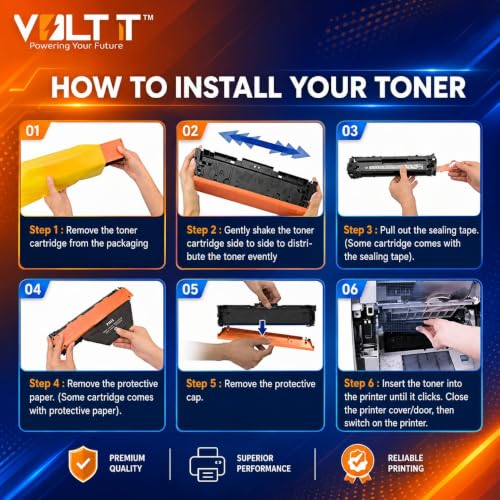 VOLT IT™
Powering Your Future

HOW TO INSTALL YOUR TONER

01
Step 1 : Remove the toner cartridge from the packaging

02
Step 2 : Gently shake the toner cartridge side to side to distribute the toner evently

03
Step 3 : Pull out the sealing tape. (Some cartridge comes with the sealing tape).

04
Step 4 : Remove the protective paper. (Some cartridge comes with protective paper).

05
Step 5 : Remove the protective cap.

06
Step 6 : Insert the toner into the printer until it clicks. Close the printer cover/door, then switch on the printer.

PREMIUM QUALITY

SUPERIOR PERFORMANCE

RELIABLE PRINTING