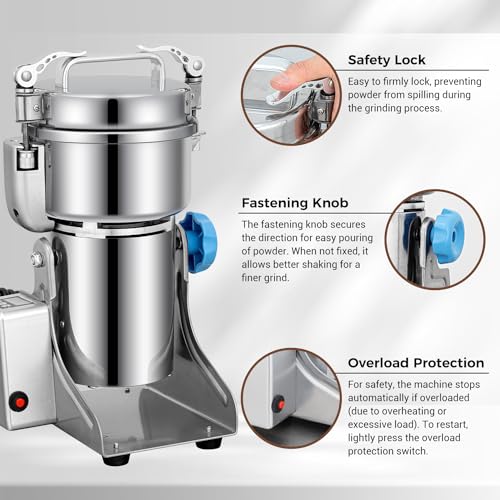 Safety Lock

Easy to firmly lock, preventing powder from spilling during the grinding process.

Fastening Knob

The fastening knob secures the direction for easy pouring of powder. When not fixed, it allows better shaking for a finer grind.

Overload Protection

For safety, the machine stops automatically if overloaded (due to overheating or excessive load). To restart, lightly press the overload protection switch.