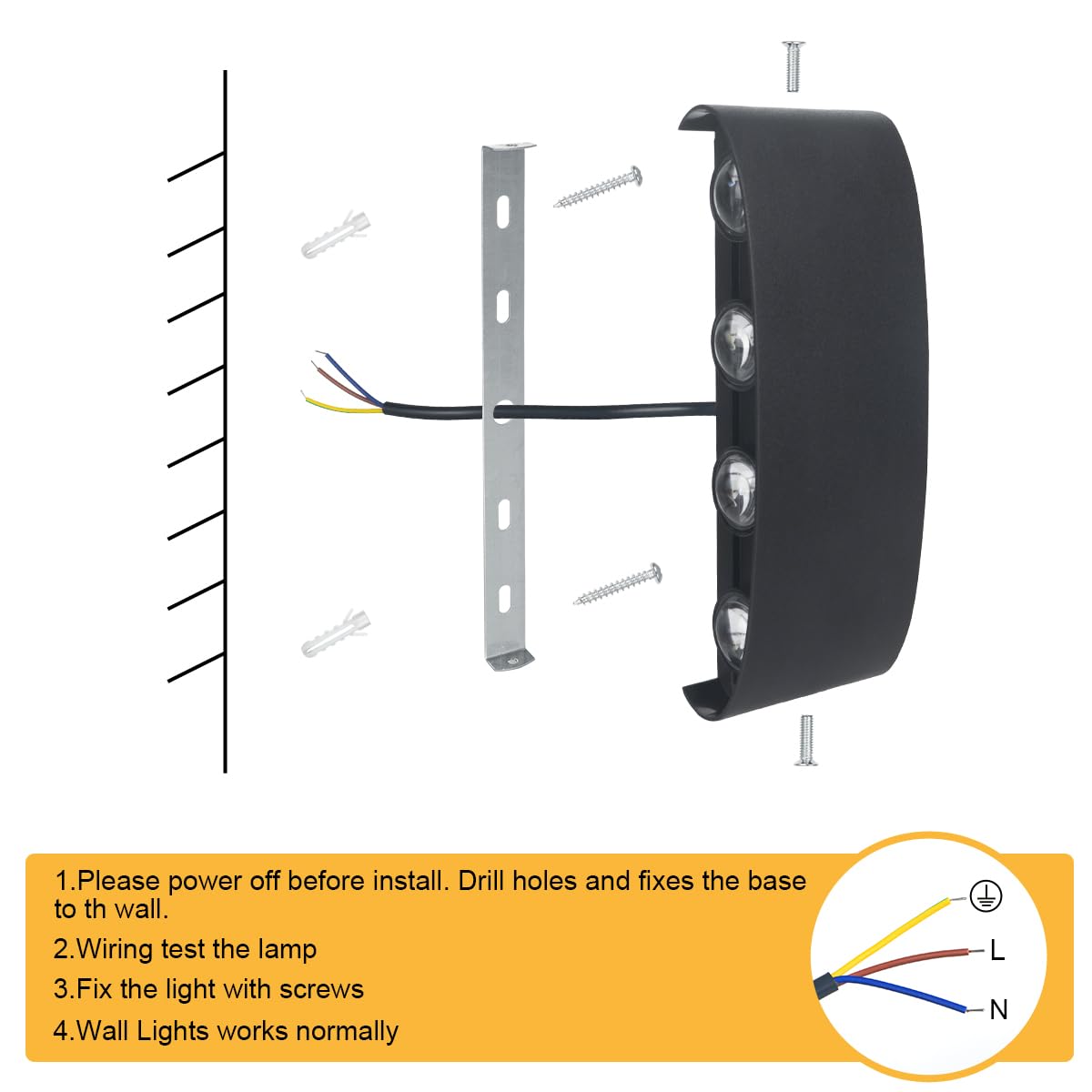 1.Please power off before install. Drill holes and fixes the base to th wall.

2.Wiring test the lamp

3.Fix the light with screws

4.Wall Lights works normally

L

N