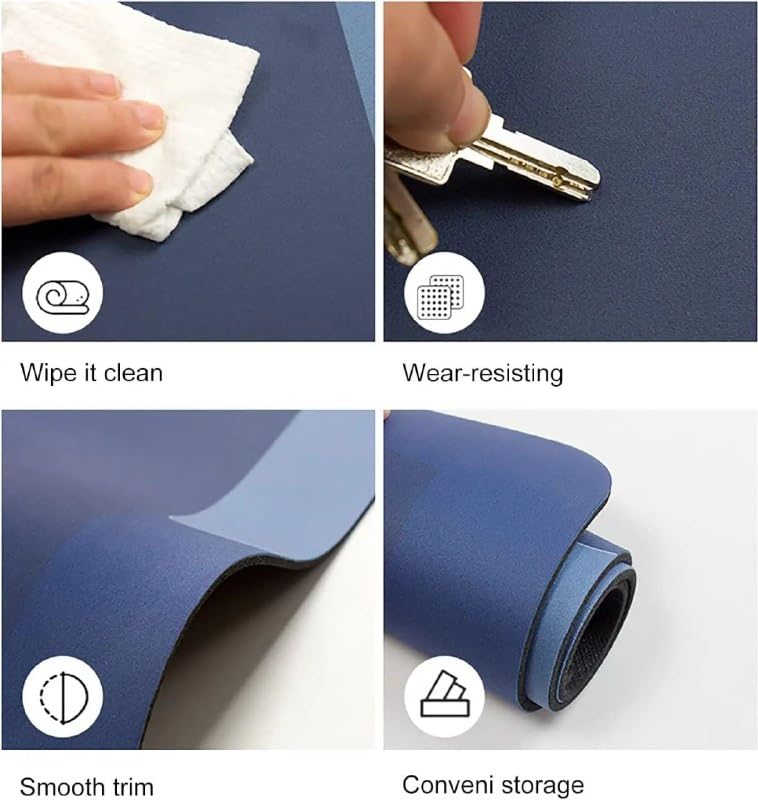 Wipe it clean

Wear-resisting

Smooth trim

Conveni storage