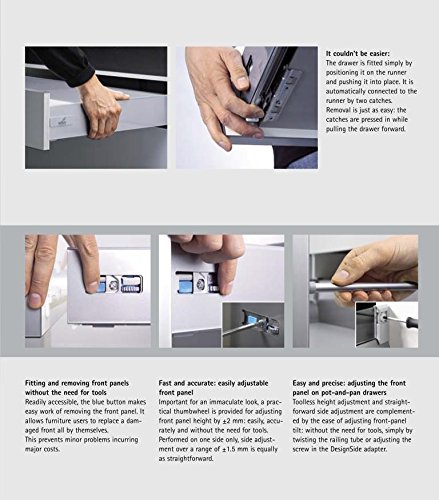 It couldn't be easier:
The drawer is fitted simply by positioning it on the runner and pushing it into place. It is automatically connected to the runner by two catches. Removal is just as easy: the catches are pressed in while pulling the drawer forward.

Fitting and removing front panels without the need for tools
Readily accessible, the blue button makes easy work of removing the front panel. It allows furniture users to replace a damaged front all by themselves.
This prevents minor problems incurring major costs.

Fast and accurate: easily adjustable front panel
Important for an immaculate look, a practical thumbwheel is provided for adjusting front panel height by ±2 mm: easily, accurately and without the need for tools. Performed on one side only, side adjustment over a range of ±1.5 mm is equally as straightforward.

Easy and precise: adjusting the front panel on pot-and-pan drawers
Toolless height adjustment and straightforward side adjustment are complemented by the ease of adjusting front-panel tilt: without the need for tools, simply by twisting the railing tube or adjusting the screw in the DesignSide adapter.