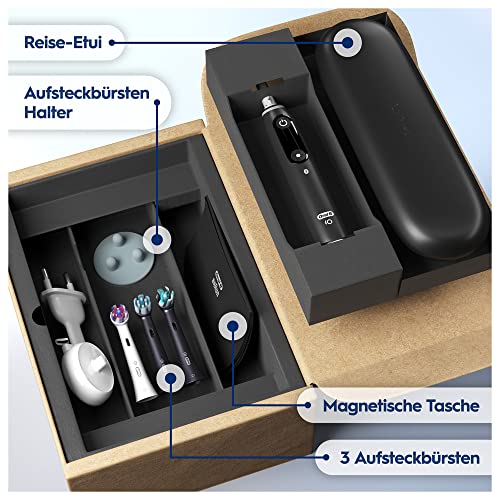 Reise-Etui

Aufsteckbürsten Halter

Oral-B

iO

Magnetische Tasche

3 Aufsteckbürsten