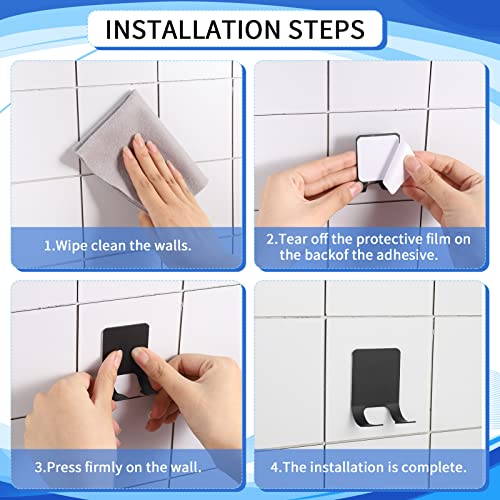 INSTALLATION STEPS

1.Wipe clean the walls.

2.Tear off the protective film on the backof the adhesive.

3.Press firmly on the wall.

4.The installation is complete.