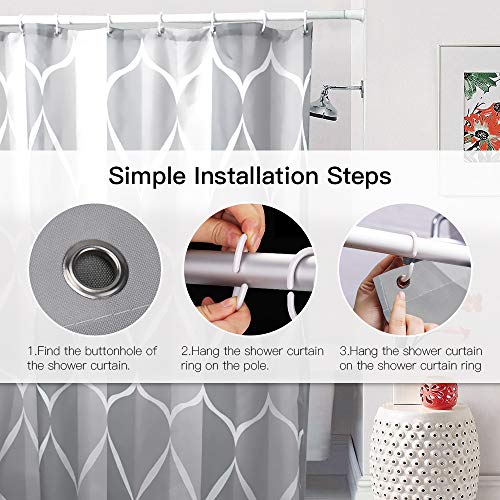 Simple Installation Steps

1.Find the buttonhole of the shower curtain.

2.Hang the shower curtain ring on the pole.

3.Hang the shower curtain on the shower curtain ring