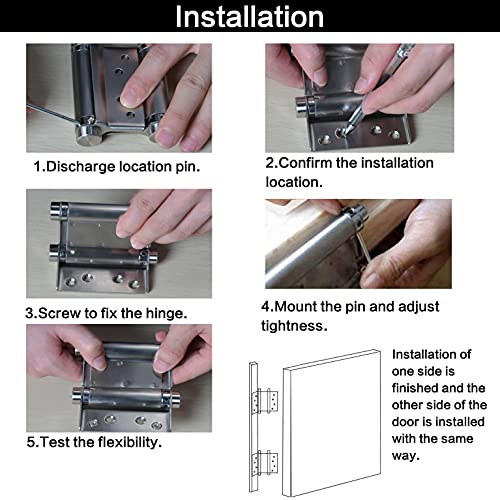 Installation

1.Discharge location pin.

2.Confirm the installation location.

3.Screw to fix the hinge.

4.Mount the pin and adjust tightness.

5.Test the flexibility.

Installation of one side is finished and the other side of the door is installed with the same way.