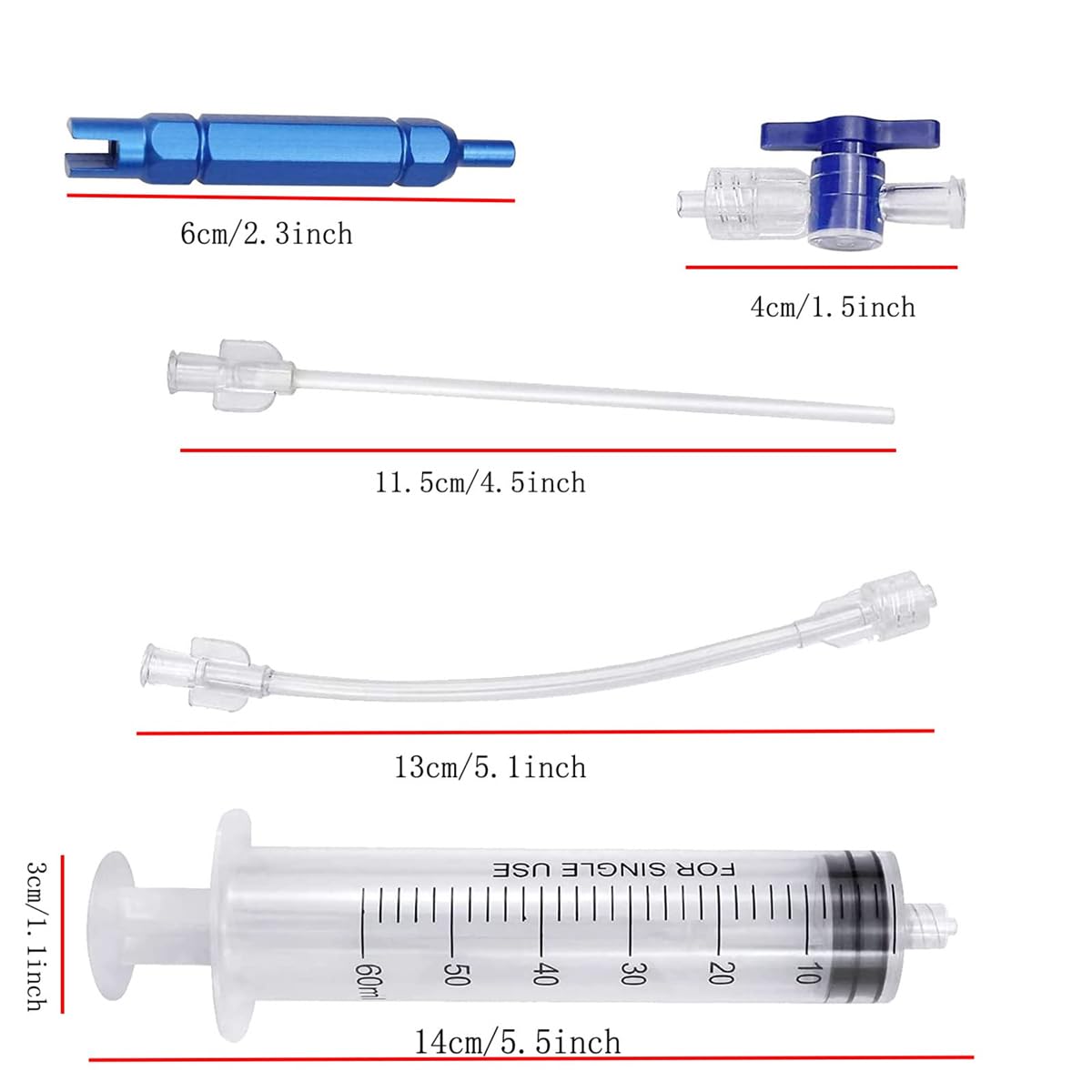 6cm/2.3inch

4cm/1.5inch

11.5cm/4.5inch

13cm/5.1inch

3cm/1.1inch

FOR SINGLE USE

60ml

50

40

30

20

10

14cm/5.5inch