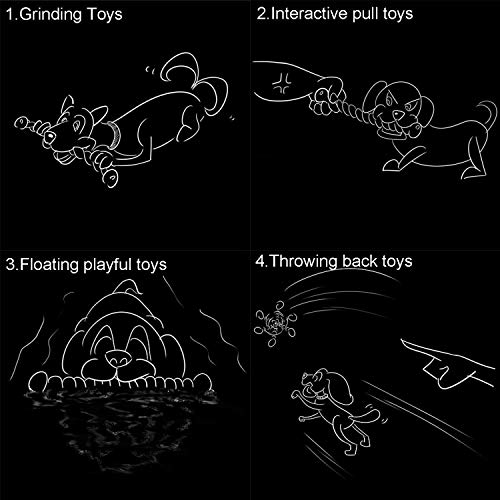 1.Grinding Toys

2.Interactive pull toys

3.Floating playful toys

4.Throwing back toys