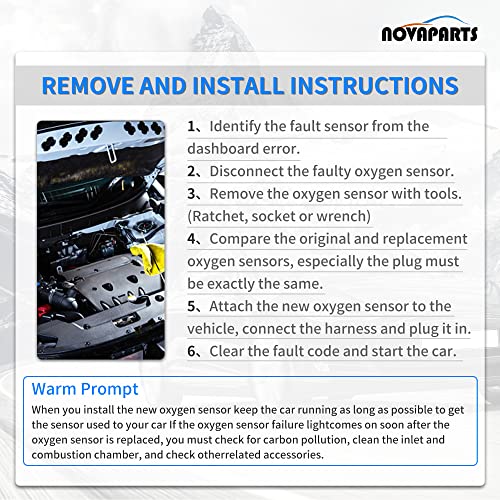 NOVAPARTS

REMOVE AND INSTALL INSTRUCTIONS

1、Identify the fault sensor from the dashboard error.

2、Disconnect the faulty oxygen sensor.

3、Remove the oxygen sensor with tools. (Ratchet, socket or wrench)

4、Compare the original and replacement oxygen sensors, especially the plug must be exactly the same.

5、Attach the new oxygen sensor to the vehicle, connect the harness and plug it in.

6、Clear the fault code and start the car.

Warm Prompt

When you install the new oxygen sensor keep the car running as long as possible to get the sensor used to your car If the oxygen sensor failure lightcomes on soon after the oxygen sensor is replaced, you must check for carbon pollution, clean the inlet and combustion chamber, and check otherrelated accessories.