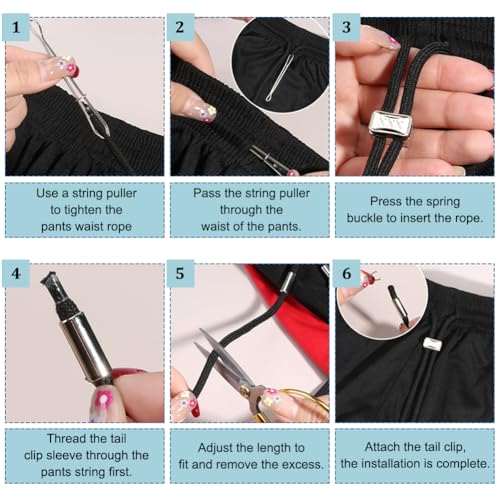 1

Use a string puller to tighten the pants waist rope

2

Pass the string puller through the waist of the pants.

3

Press the spring buckle to insert the rope.

4

Thread the tail clip sleeve through the pants string first.

5

Adjust the length to fit and remove the excess.

6

Attach the tail clip, the installation is complete.