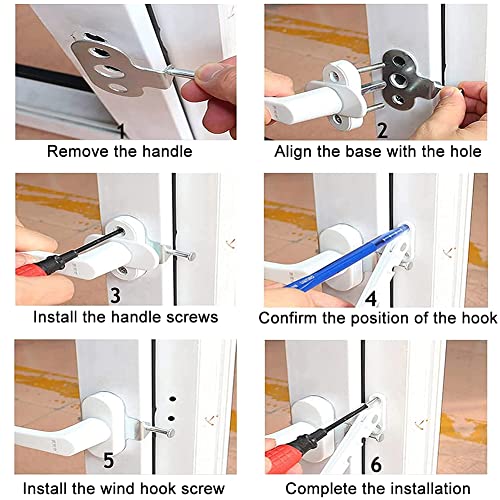 1
Remove the handle

2
Align the base with the hole

3
Install the handle screws

4
Confirm the position of the hook

5
Install the wind hook screw

6
Complete the installation