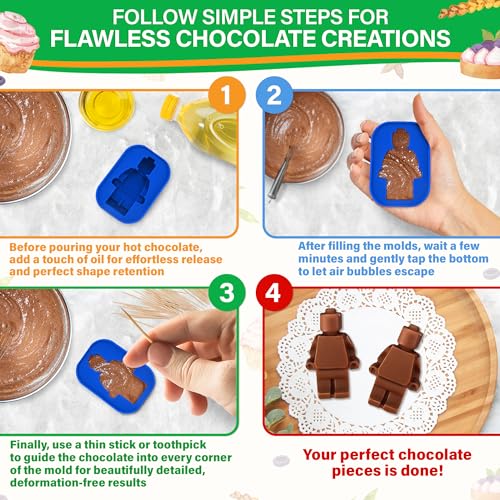 FOLLOW SIMPLE STEPS FOR FLAWLESS CHOCOLATE CREATIONS

1

Before pouring your hot chocolate, add a touch of oil for effortless release and perfect shape retention

2

After filling the molds, wait a few minutes and gently tap the bottom to let air bubbles escape

3

Finally, use a thin stick or toothpick to guide the chocolate into every corner of the mold for beautifully detailed, deformation-free results

4

Your perfect chocolate pieces is done!