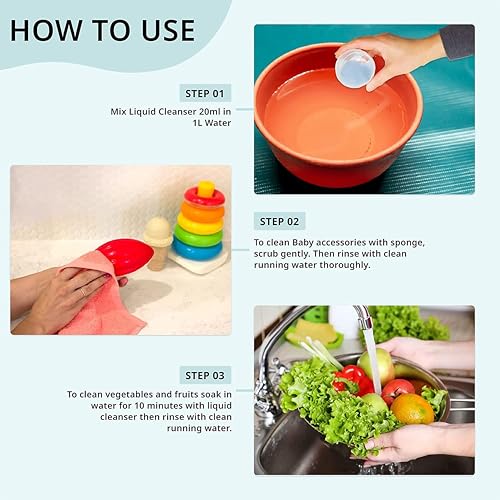 HOW TO USE

STEP 01

Mix Liquid Cleanser 20ml in 1L Water

STEP 02

To clean Baby accessories with sponge, scrub gently. Then rinse with clean running water thoroughly.

STEP 03

To clean vegetables and fruits soak in water for 10 minutes with liquid cleanser then rinse with clean running water.