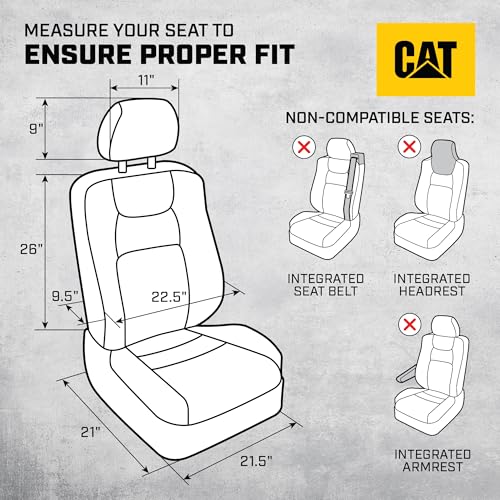 MEASURE YOUR SEAT TO
ENSURE PROPER FIT

CAT

11"

9"

26"

9.5"

22.5"

21"

21.5"

NON-COMPATIBLE SEATS:

INTEGRATED SEAT BELT

INTEGRATED HEADREST

INTEGRATED ARMREST