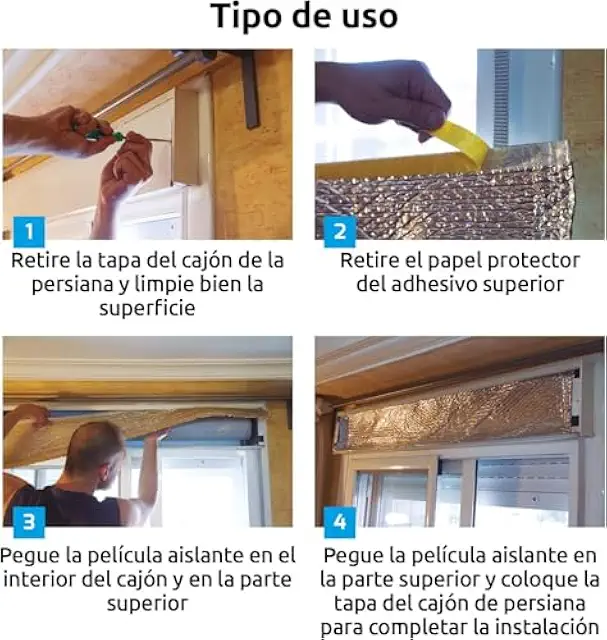 Tipo de uso

1
Retire la tapa del cajón de la persiana y limpie bien la superficie

2
Retire el papel protector del adhesivo superior

3
Pegue la película aislante en el interior del cajón y en la parte superior

4
Pegue la película aislante en la parte superior y coloque la tapa del cajón de persiana para completar la instalación