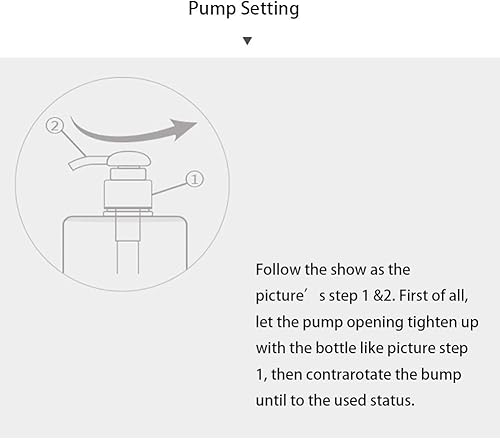 Pump Setting

▼

②

①

Follow the show as the picture’ s step 1 &2. First of all, let the pump opening tighten up with the bottle like picture step 1, then contrarotate the bump until to the used status.