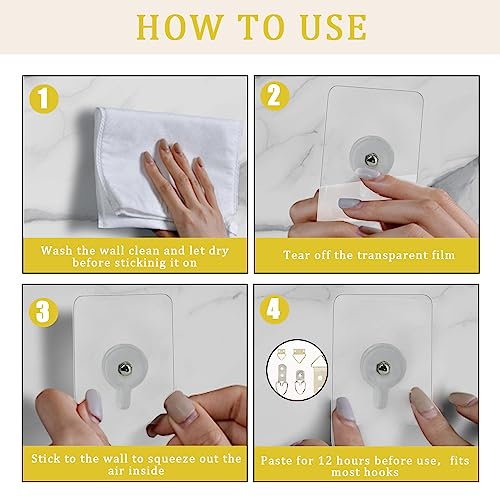 HOW TO USE

1

Wash the wall clean and let dry before stickinig it on

2

Tear off the transparent film

3

Stick to the wall to squeeze out the air inside

4

Paste for 12 hours before use, fits most hooks