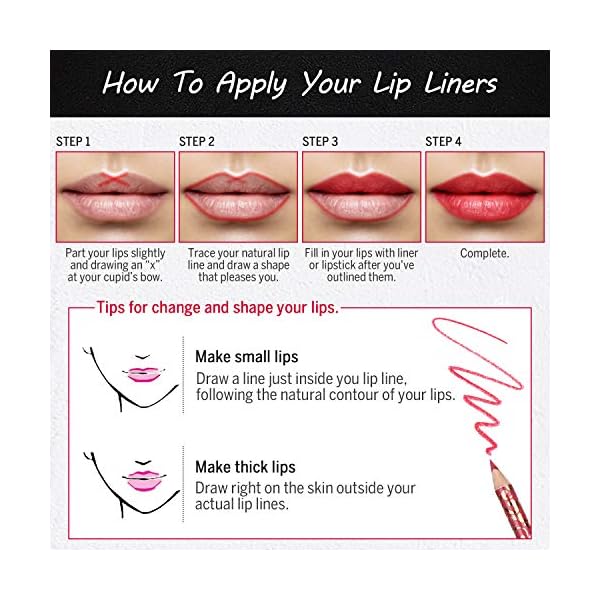 How To Apply Your Lip Liners

STEP 1

Part your lips slightly and drawing an "x" at your cupid's bow.

STEP 2

Trace your natural lip line and draw a shape that pleases you.

STEP 3

Fill in your lips with liner or lipstick after you've outlined them.

STEP 4

Complete.

Tips for change and shape your lips.

Make small lips
Draw a line just inside you lip line, following the natural contour of your lips.

Make thick lips
Draw right on the skin outside your actual lip lines.