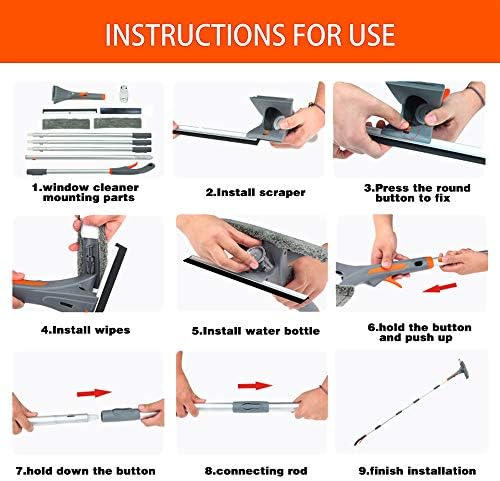 INSTRUCTIONS FOR USE

1.window cleaner mounting parts

2.Install scraper

3.Press the round button to fix

4.Install wipes

5.Install water bottle

6.hold the button and push up

7.hold down the button

8.connecting rod

9.finish installation