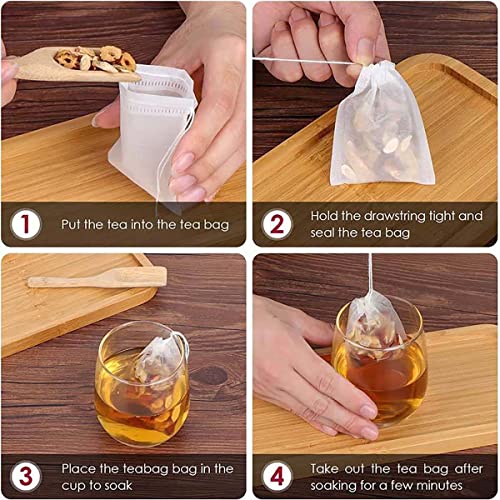 1 Put the tea into the tea bag

2 Hold the drawstring tight and seal the tea bag

3 Place the teabag bag in the cup to soak

4 Take out the tea bag after soaking for a few minutes