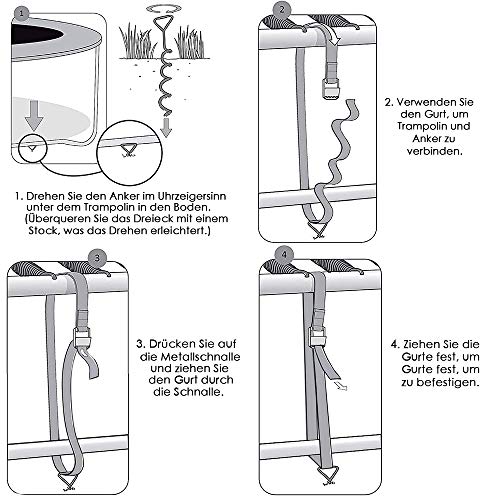 1

1. Drehen Sie den Anker im Uhrzeigersinn unter dem Trampolin in den Boden. (Überqueren Sie das Dreieck mit einem Stock, was das Drehen erleichtert.)

2

2. Verwenden Sie den Gurt, um Trampolin und Anker zu verbinden.

3

3. Drücken Sie auf die Metallschnalle und ziehen Sie den Gurt durch die Schnalle.

4

4. Ziehen Sie die Gurte fest, um Gurte fest, um zu befestigen.