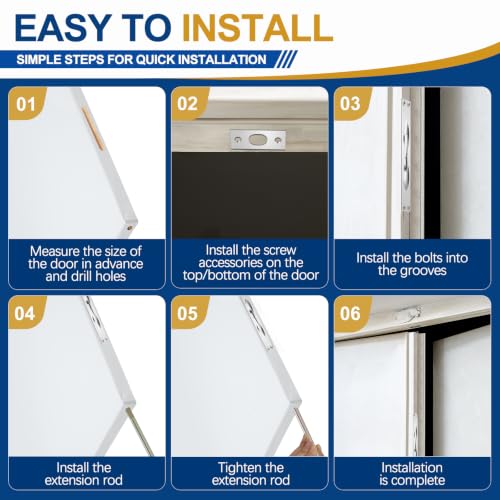 EASY TO INSTALL

SIMPLE STEPS FOR QUICK INSTALLATION

01

Measure the size of the door in advance and drill holes

02

Install the screw accessories on the top/bottom of the door

03

Install the bolts into the grooves

04

Install the extension rod

05

Tighten the extension rod

06

Installation is complete