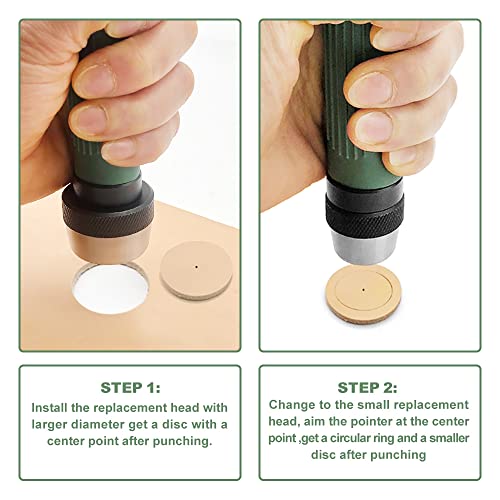 STEP 1:
Install the replacement head with larger diameter get a disc with a center point after punching.

STEP 2:
Change to the small replacement head, aim the pointer at the center point ,get a circular ring and a smaller disc after punching