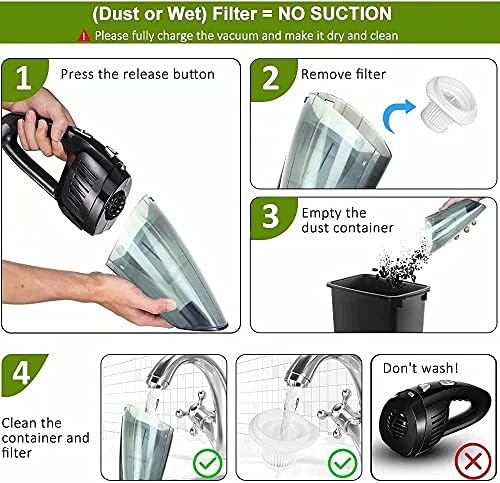 (Dust or Wet) Filter = NO SUCTION

Please fully charge the vacuum and make it dry and clean

1 Press the release button

2 Remove filter

3 Empty the dust container

4 Clean the container and filter

Don't wash!