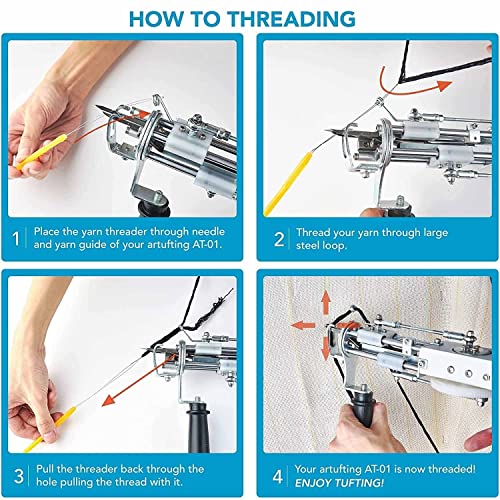 HOW TO THREADING

1 Place the yarn threader through needle and yarn guide of your artufting AT-01.

2 Thread your yarn through large steel loop.

3 Pull the threader back through the hole pulling the thread with it.

4 Your artufting AT-01 is now threaded! ENJOY TUFTING!