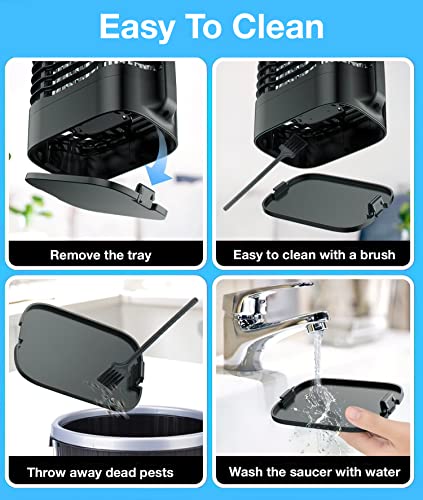 Easy To Clean

Remove the tray

Easy to clean with a brush

Throw away dead pests

Wash the saucer with water