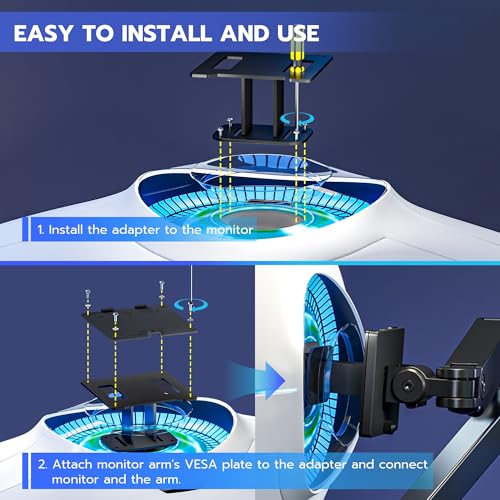 EASY TO INSTALL AND USE

1. Install the adapter to the monitor

2. Attach monitor arm's VESA plate to the adapter and connect monitor and the arm.