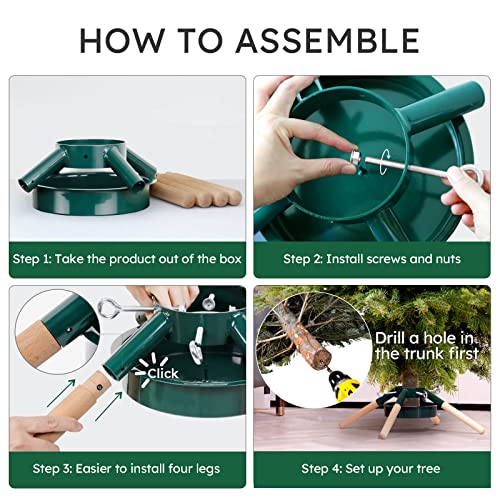 HOW TO ASSEMBLE

Step 1: Take the product out of the box

Step 2: Install screws and nuts

Click

Step 3: Easier to install four legs

Drill a hole in the trunk first

Step 4: Set up your tree