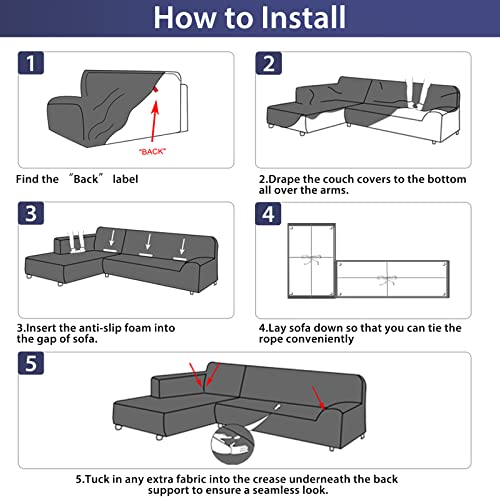 How to Install

1

"BACK"

Find the "Back" label

2

2.Drape the couch covers to the bottom all over the arms.

3

3.Insert the anti-slip foam into the gap of sofa.

4

4.Lay sofa down so that you can tie the rope conveniently

5

5.Tuck in any extra fabric into the crease underneath the back support to ensure a seamless look.