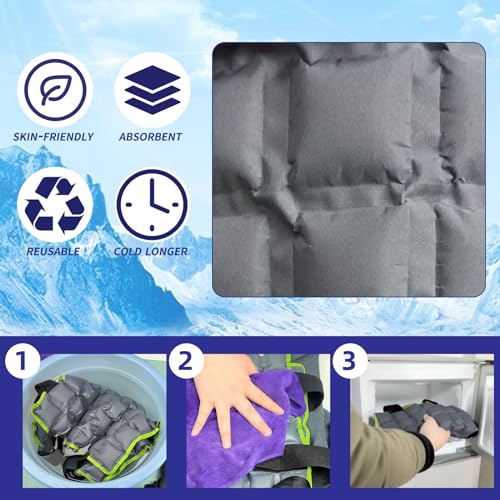 SKIN-FRIENDLY

ABSORBENT

REUSABLE

COLD LONGER

1

2

3