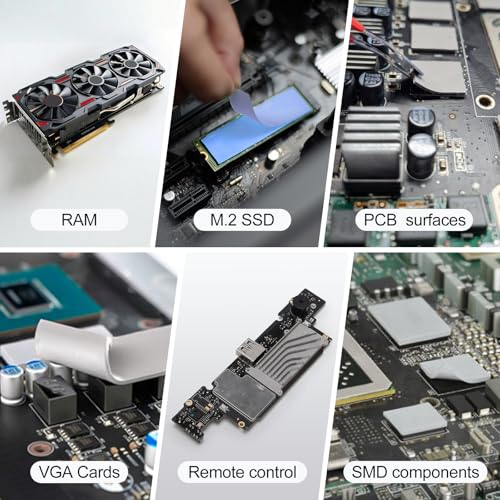 RAM

M.2 SSD

PCB surfaces

VGA Cards

Remote control

SMD components