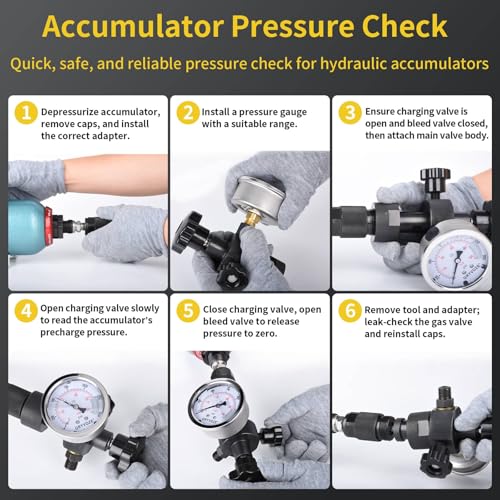 Accumulator Pressure Check

Quick, safe, and reliable pressure check for hydraulic accumulators

1 Depressurize accumulator, remove caps, and install the correct adapter.

2 Install a pressure gauge with a suitable range.

3 Ensure charging valve is open and bleed valve closed, then attach main valve body.

4 Open charging valve slowly to read the accumulator's precharge pressure.

5 Close charging valve, open bleed valve to release pressure to zero.

6 Remove tool and adapter; leak-check the gas valve and reinstall caps.