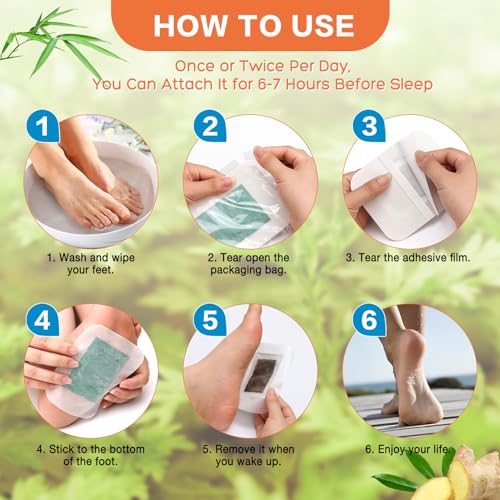 HOW TO USE

Once or Twice Per Day,
You Can Attach It for 6-7 Hours Before Sleep

1

1. Wash and wipe your feet.

2

2. Tear open the packaging bag.

3

3. Tear the adhesive film.

4

4. Stick to the bottom of the foot.

5

5. Remove it when you wake up.

6

6. Enjoy your life.