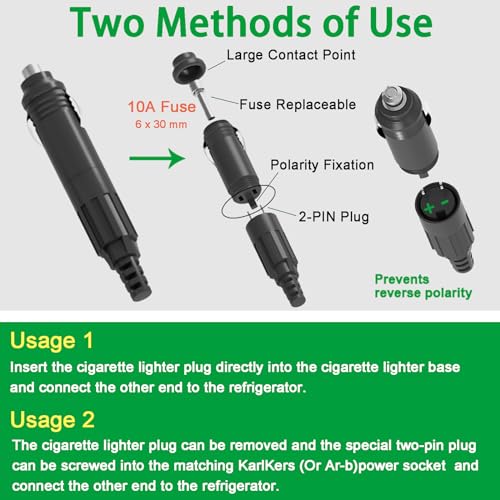 Two Methods of Use

Large Contact Point

10A Fuse
6 x 30 mm

Fuse Replaceable

Polarity Fixation

2-PIN Plug

+ -

Prevents reverse polarity

Usage 1
Insert the cigarette lighter plug directly into the cigarette lighter base and connect the other end to the refrigerator.

Usage 2
The cigarette lighter plug can be removed and the special two-pin plug can be screwed into the matching KarlKers (Or Ar-b)power socket and connect the other end to the refrigerator.