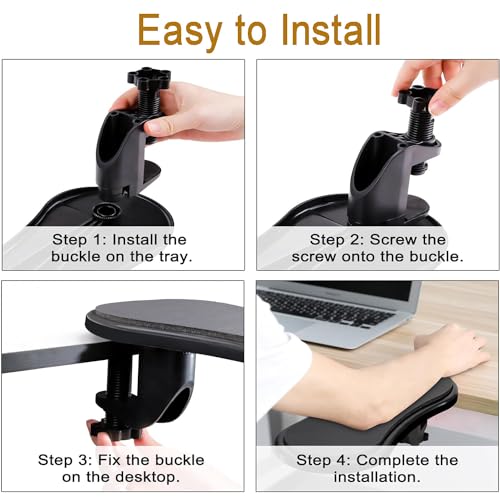 Easy to Install

Step 1: Install the buckle on the tray.

Step 2: Screw the screw onto the buckle.

Step 3: Fix the buckle on the desktop.

Step 4: Complete the installation.